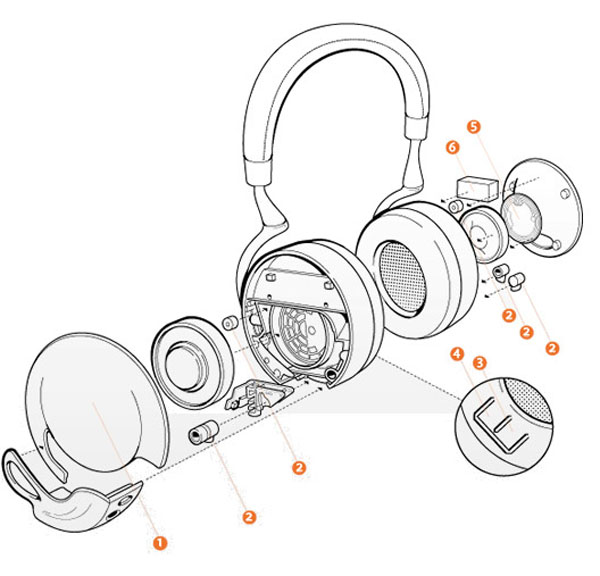 5
6
2
2
2
4
3
2
2
1